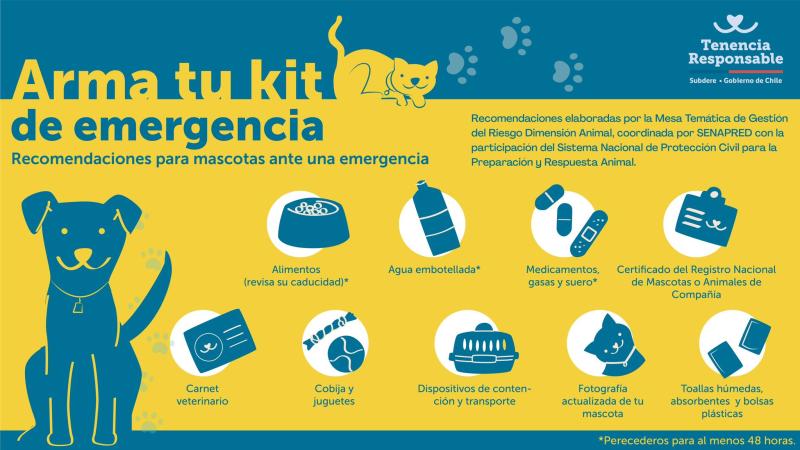 Tenencia Responsable
Subdere • Gobierno de Chile

Arma tu kit de emergencia
Recomendaciones para mascotas ante una emergencia

Recomendaciones elaboradas por la Mesa Temática de Gestión del Riesgo Dimensión Animal, coordinada por SENAPRED con la participación del Sistema Nacional de Protección Civil para la Preparación y Respuesta Animal.

Alimentos (revisa su caducidad)*

Agua embotellada*

Medicamentos, gasas y suero*

Certificado del Registro Nacional de Mascotas o Animales de Compañía

Carnet veterinario

Cobija y juguetes

Dispositivos de contención y transporte

Fotografía actualizada de tu mascota

Toallas húmedas, absorbentes y bolsas plásticas

*Perecederos para al menos 48 horas.