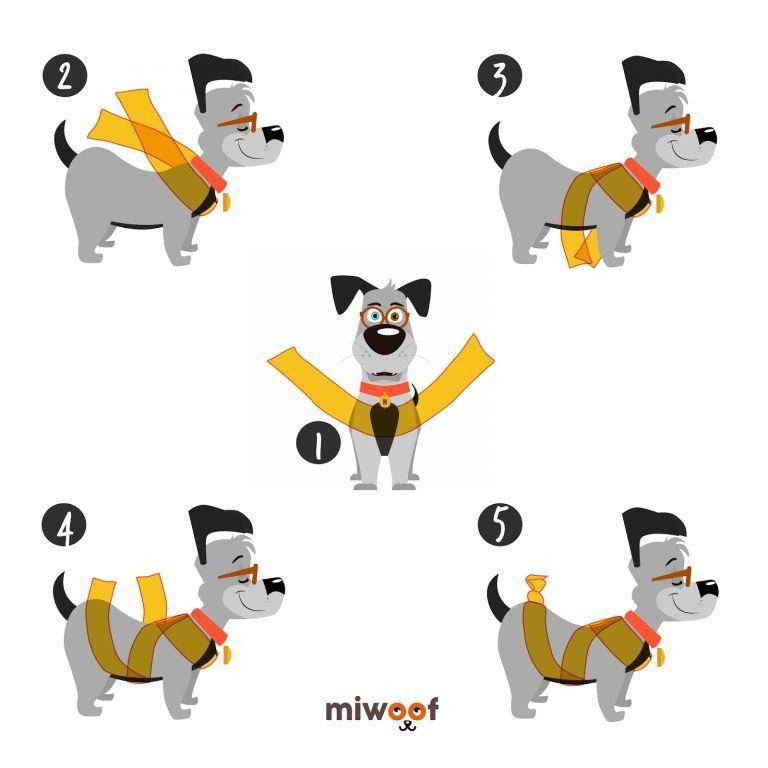 2

3

1

4

5

miwoof